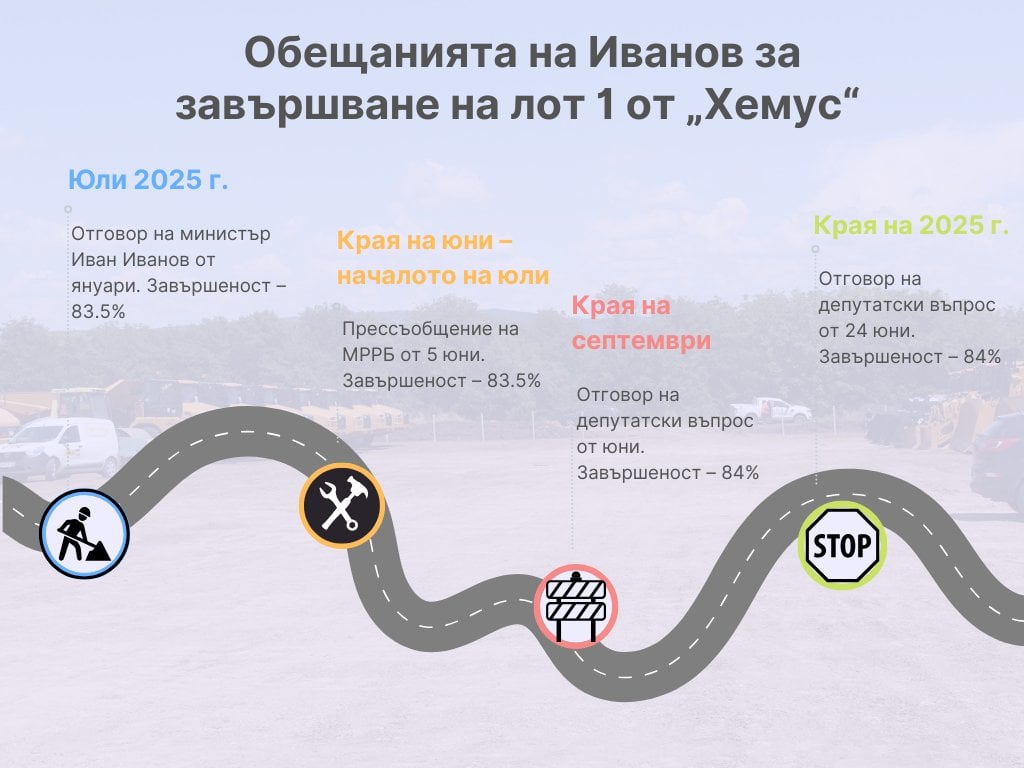 Обещанията на Иванов за завършване на лот 1 от „Хемус“

Юли 2025 г.

Отговор на министър Иван Иванов от януари. Завършеност – 83.5%

Края на юни – началото на юли

Прессъобщение на МРРБ от 5 юни. Завършеност – 83.5%

Края на септември

Отговор на депутатски въпрос от юни. Завършеност – 84%

Края на 2025 г.

Отговор на депутатски въпрос от 24 юни. Завършеност – 84%

STOP